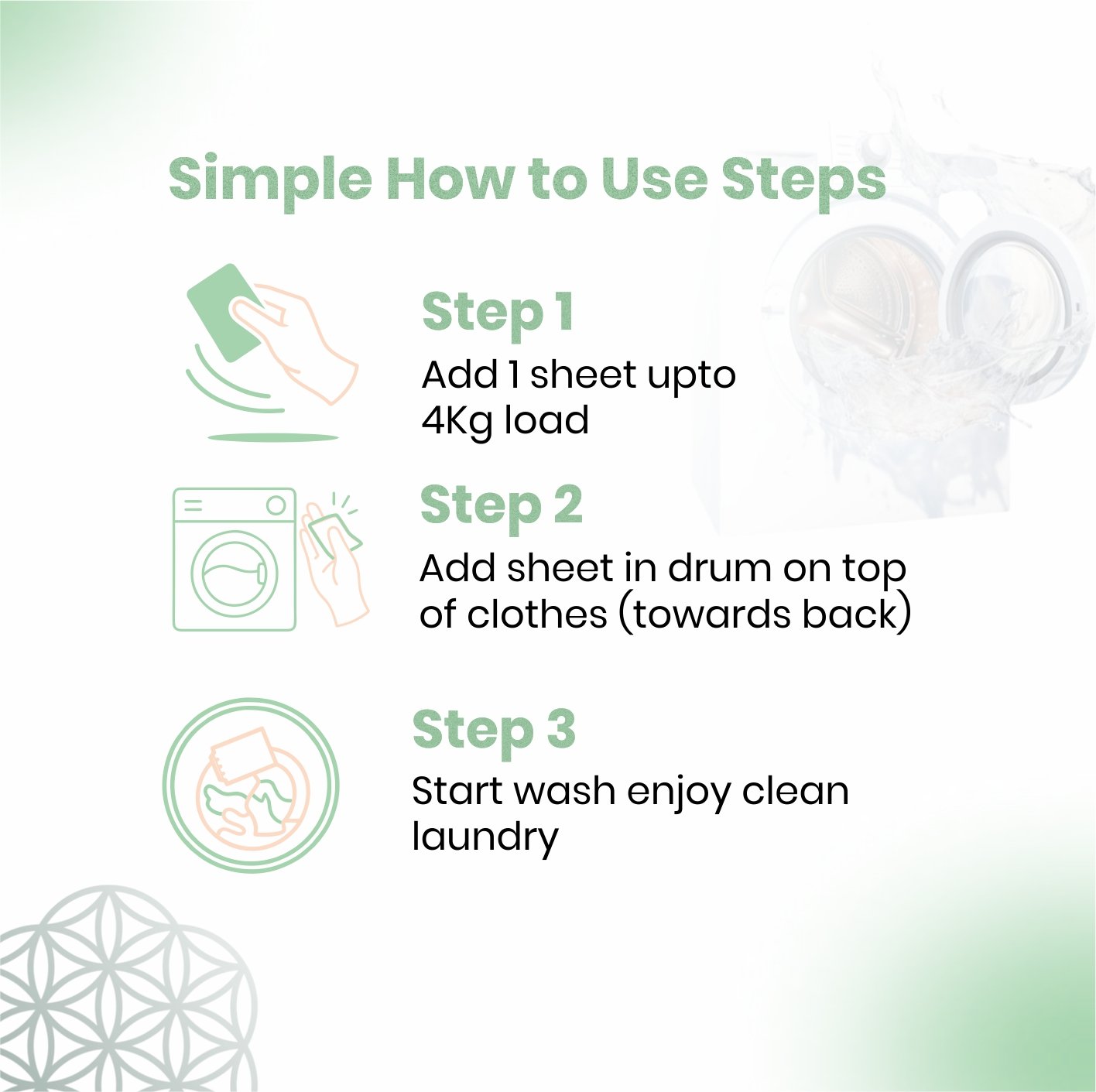 Simple How to Use Steps

Step 1
Add 1 sheet upto 4Kg load

Step 2
Add sheet in drum on top of clothes (towards back)

Step 3
Start wash enjoy clean laundry